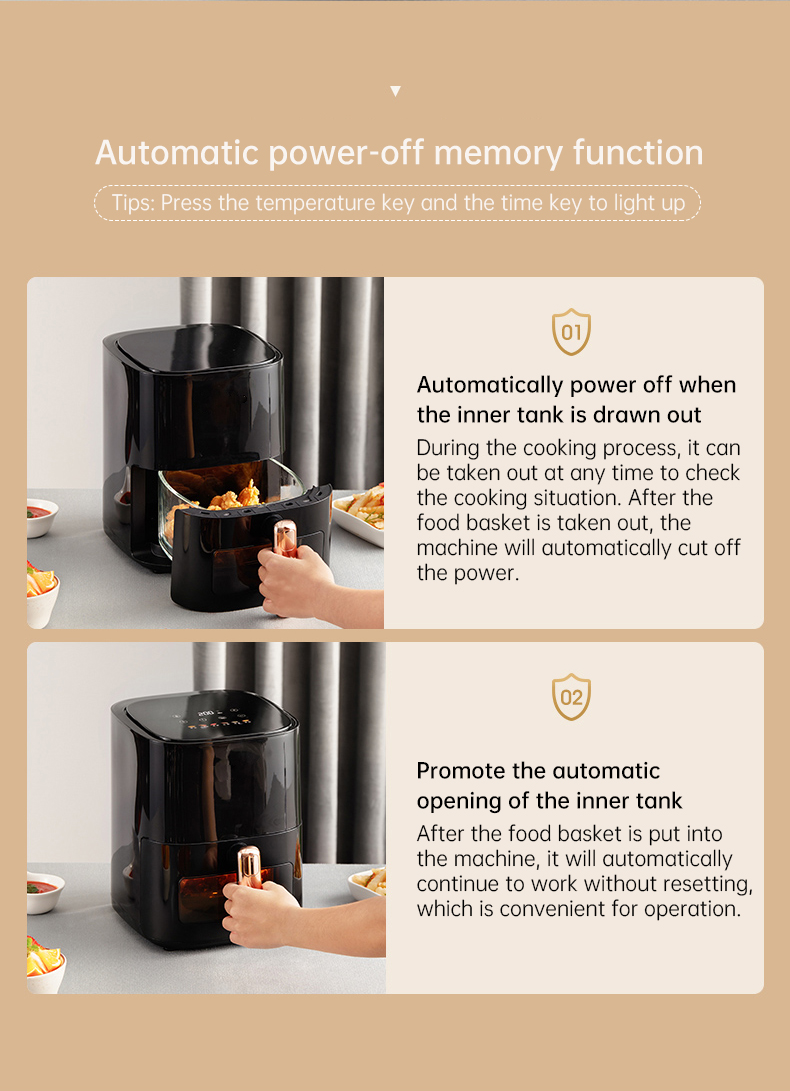 Automatic power-off memory function

Tips: Press the temperature key and the time key to light up

01

Automatically power off when the inner tank is drawn out

During the cooking process, it can be taken out at any time to check the cooking situation. After the food basket is taken out, the machine will automatically cut off the power.

200

02

Promote the automatic opening of the inner tank

After the food basket is put into the machine, it will automatically continue to work without resetting, which is convenient for operation.