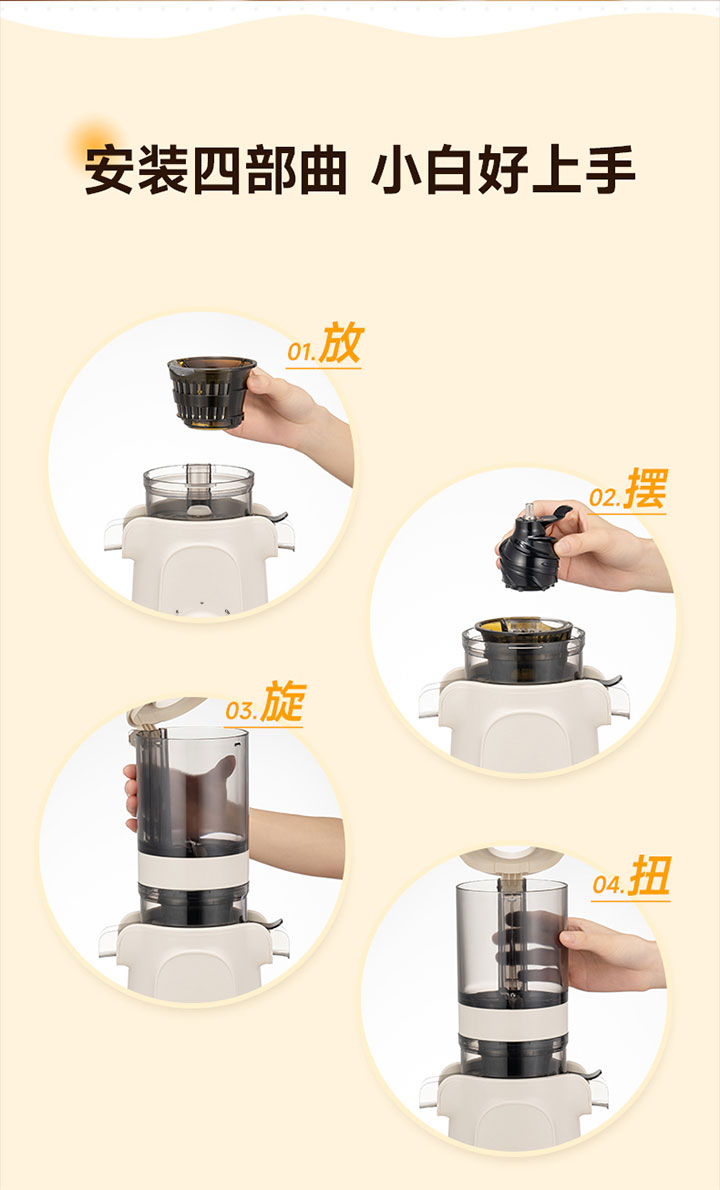 安装四部曲 小白好上手

01.放

02.摆

03.旋

04.扭