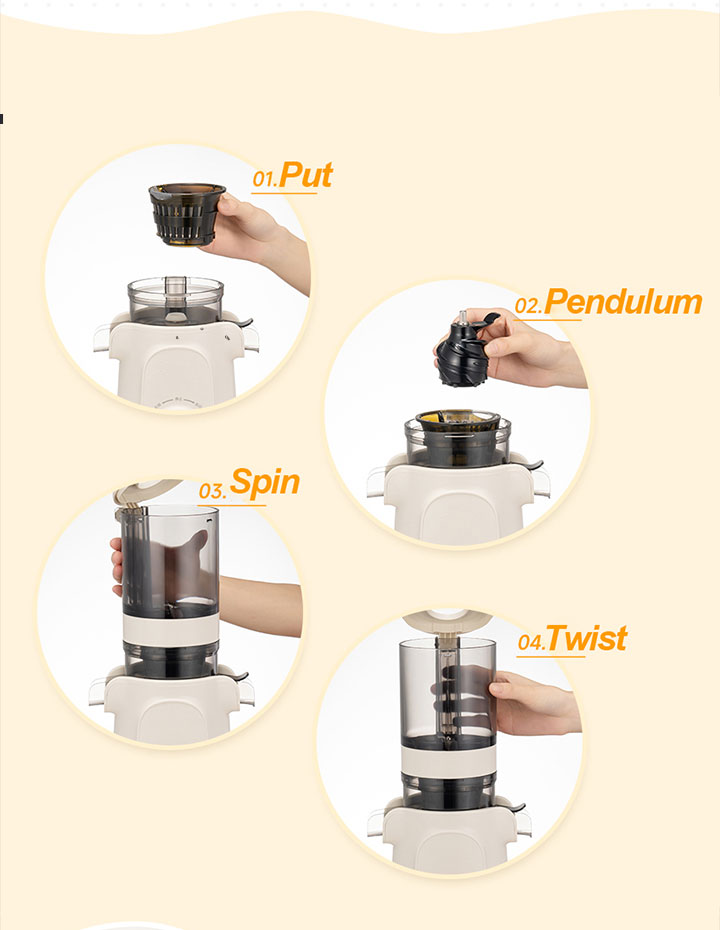 01.Put

02.Pendulum

03.Spin

04.Twist