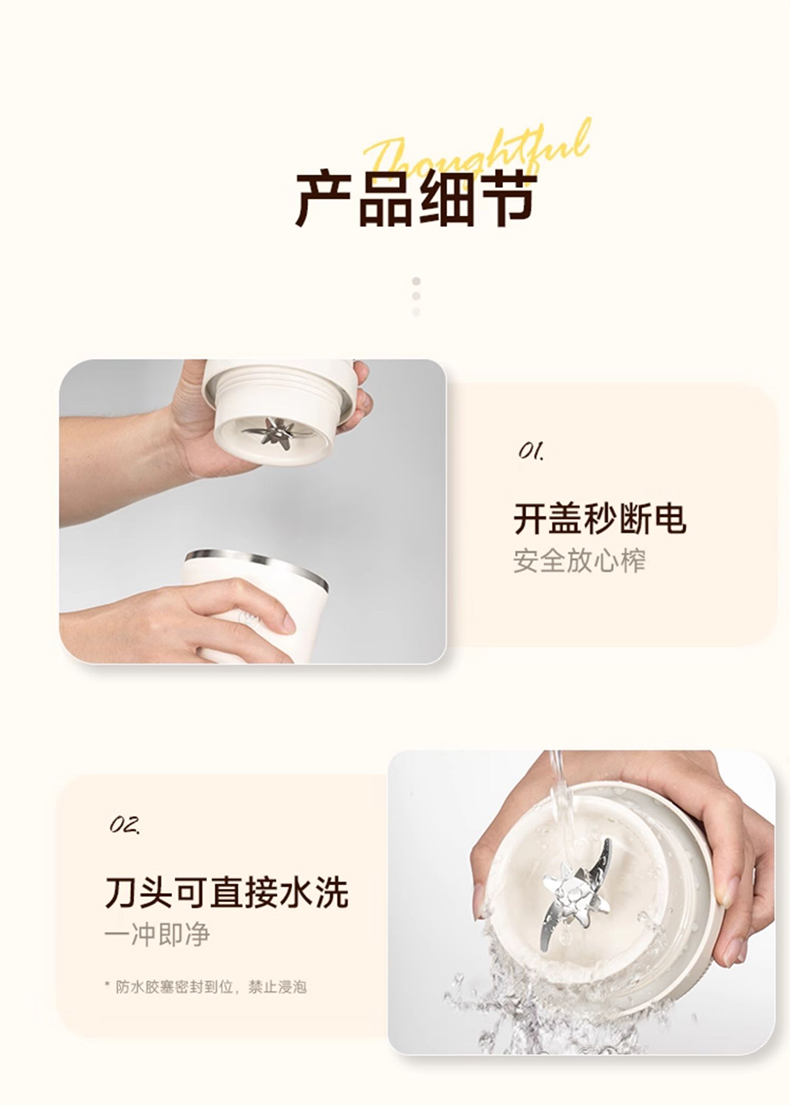 Thoughtful
产品细节

01.
开盖秒断电
安全放心榨

02.
刀头可直接水洗
一冲即净
* 防水胶塞密封到位，禁止浸泡